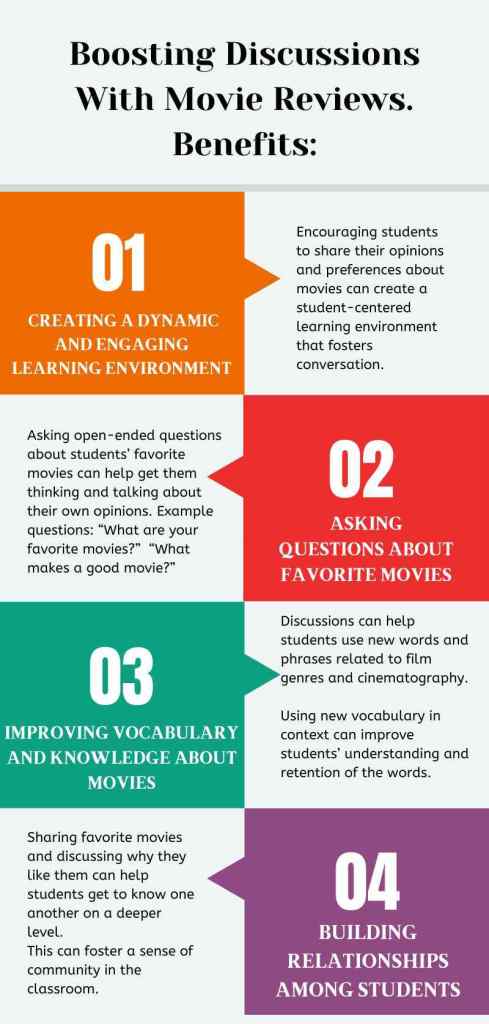 Boosting Discussions With Movie Reviews. Benefits:

01

CREATING A DYNAMIC AND ENGAGING LEARNING ENVIRONMENT

Encouraging students to share their opinions and preferences about movies can create a student-centered learning environment that fosters conversation.

Asking open-ended questions about students' favorite movies can help get them thinking and talking about their own opinions. Example questions: "What are your favorite movies?" "What makes a good movie?"

02

ASKING QUESTIONS ABOUT FAVORITE MOVIES

03

IMPROVING VOCABULARY AND KNOWLEDGE ABOUT MOVIES

Discussions can help students use new words and phrases related to film genres and cinematography.

Using new vocabulary in context can improve students' understanding and retention of the words.

Sharing favorite movies and discussing why they like them can help students get to know one another on a deeper level.
This can foster a sense of community in the classroom.

04

BUILDING RELATIONSHIPS AMONG STUDENTS